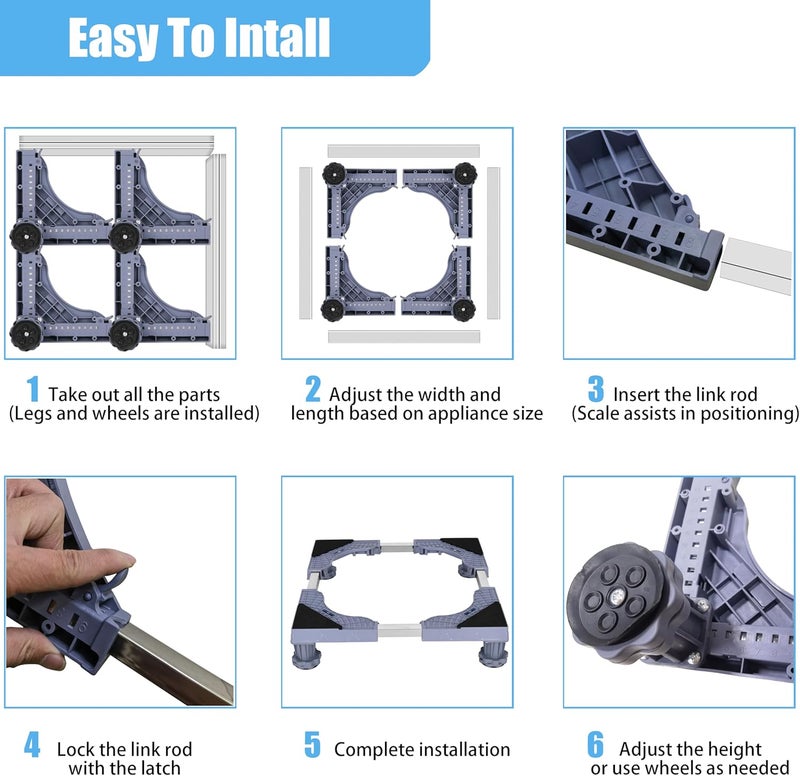 Easy To Intall

1 Take out all the parts
(Legs and wheels are installed)

2 Adjust the width and length based on appliance size

3 Insert the link rod
(Scale assists in positioning)

4 Lock the link rod with the latch

5 Complete installation

6 Adjust the height or use wheels as needed